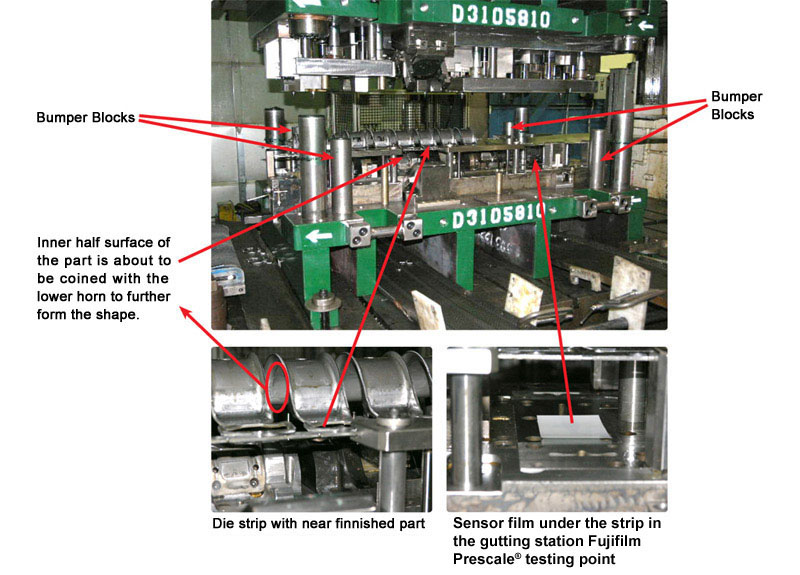 D3105810

Bumper Blocks

Bumper Blocks

D3105810

Inner half surface of the part is about to be coined with the lower horn to further form the shape.

Die strip with near finnished part

Sensor film under the strip in the gutting station Fujifilm Prescale® testing point