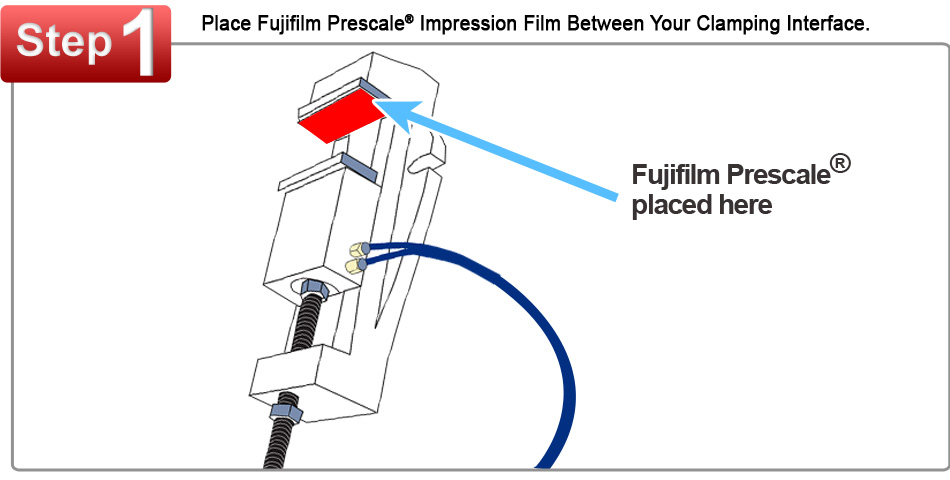 Step 1

Place Fujifilm Prescale® Impression Film Between Your Clamping Interface.

Fujifilm Prescale® placed here