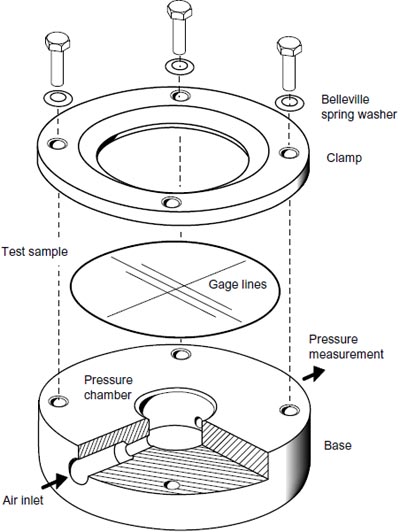 Belleville spring washer

Clamp

Test sample

Gage lines

Pressure measurement

Pressure chamber

Base

Air inlet