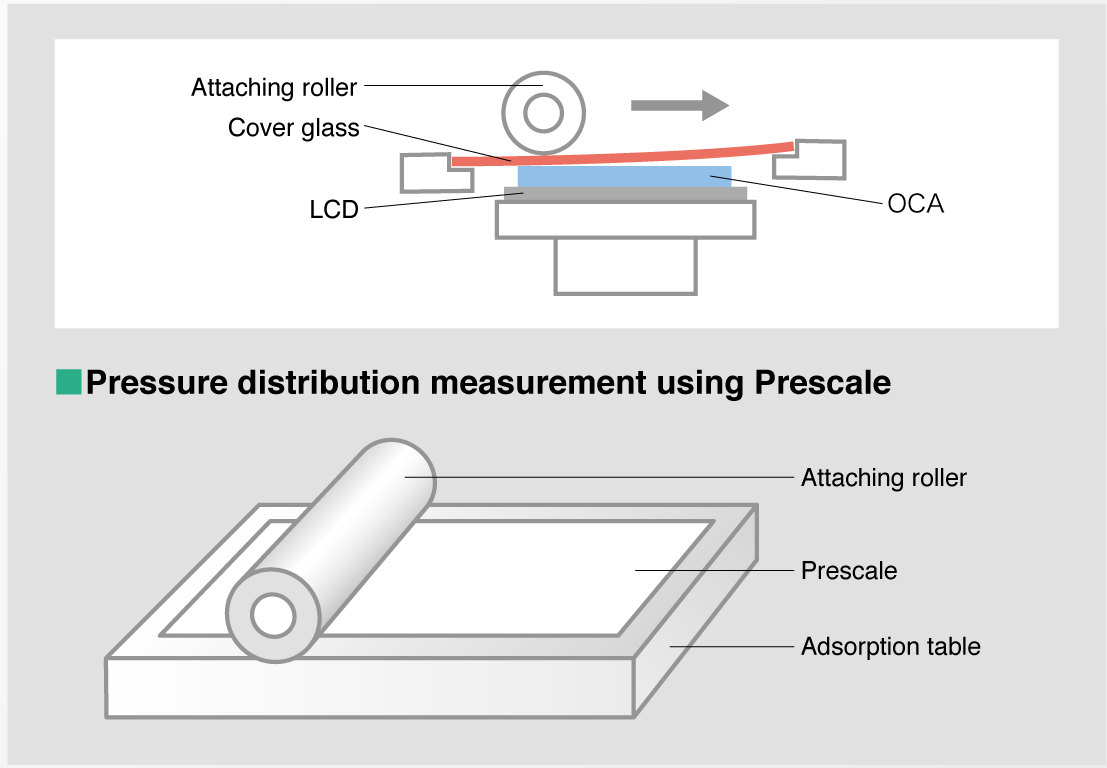 Attaching roller
Cover glass
LCD
OCA

Pressure distribution measurement using Prescale

Attaching roller
Prescale
Adsorption table