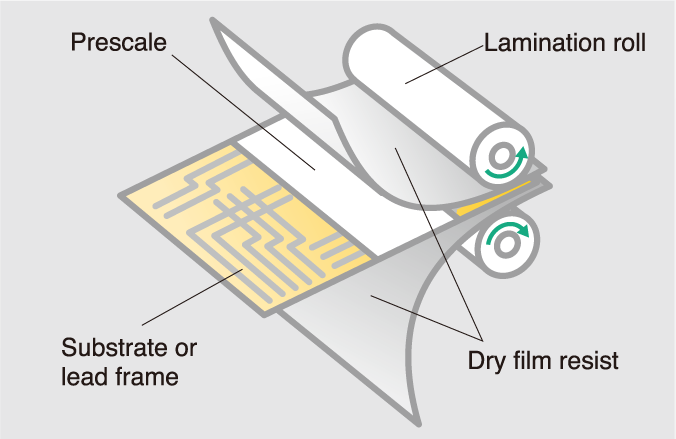 Prescale

Lamination roll

Substrate or lead frame

Dry film resist