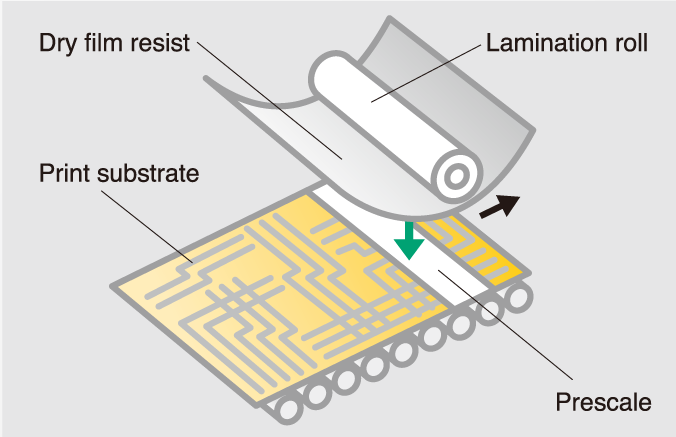 Dry film resist

Lamination roll

Print substrate

Prescale